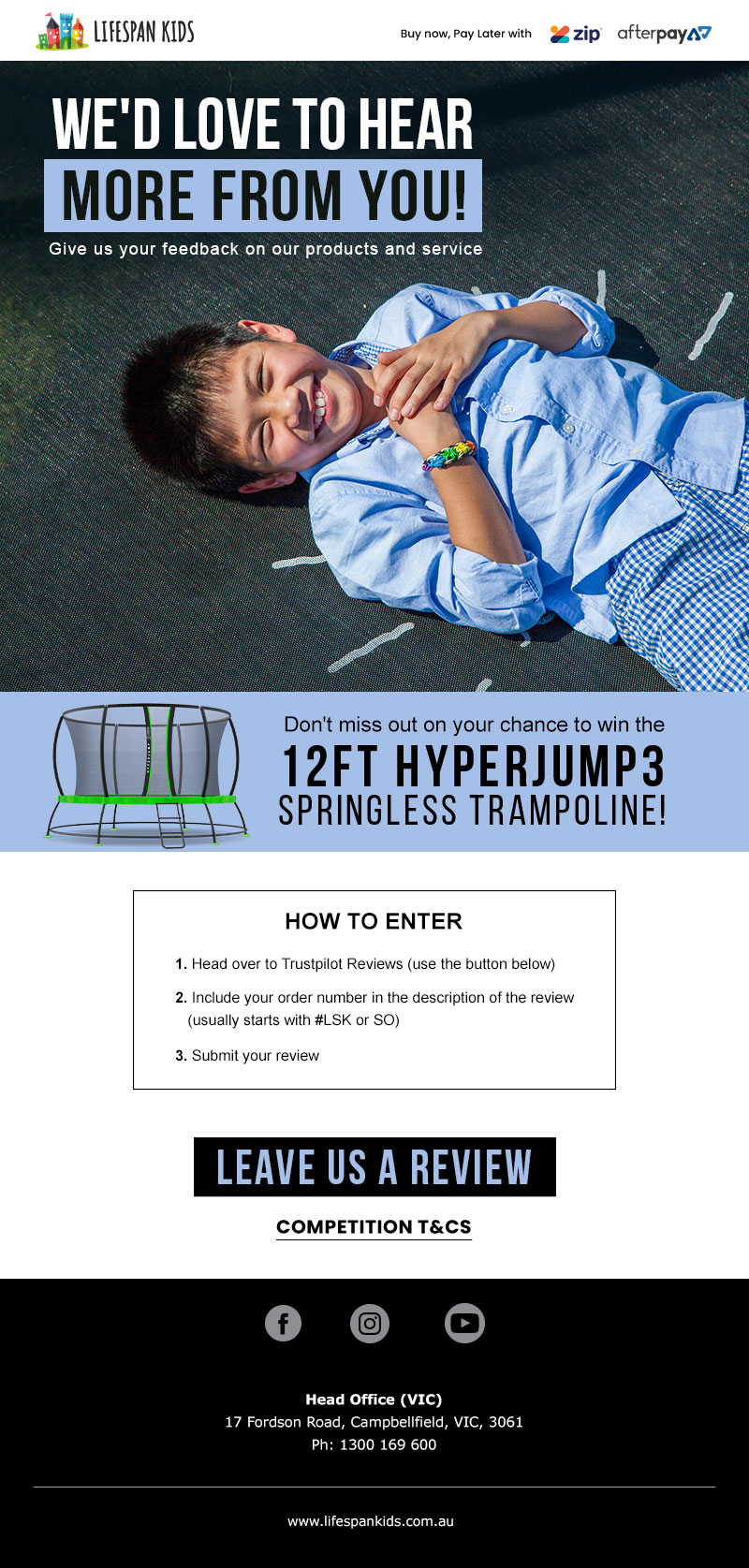 LIFESPAN KIDS

Buy now, Pay Later with zip afterpay

WE'D LOVE TO HEAR
MORE FROM YOU!
Give us your feedback on our products and service

Don't miss out on your chance to win the
12FT HYPERJUMP3
SPRINGLESS TRAMPOLINE!

HOW TO ENTER

1. Head over to Trustpilot Reviews (use the button below)

2. Include your order number in the description of the review (usually starts with #LSK or SO)

3. Submit your review

LEAVE US A REVIEW

COMPETITION T&CS

Head Office (VIC)
17 Fordson Road, Campbellfield, VIC, 3061
Ph: 1300 169 600

www.lifespankids.com.au