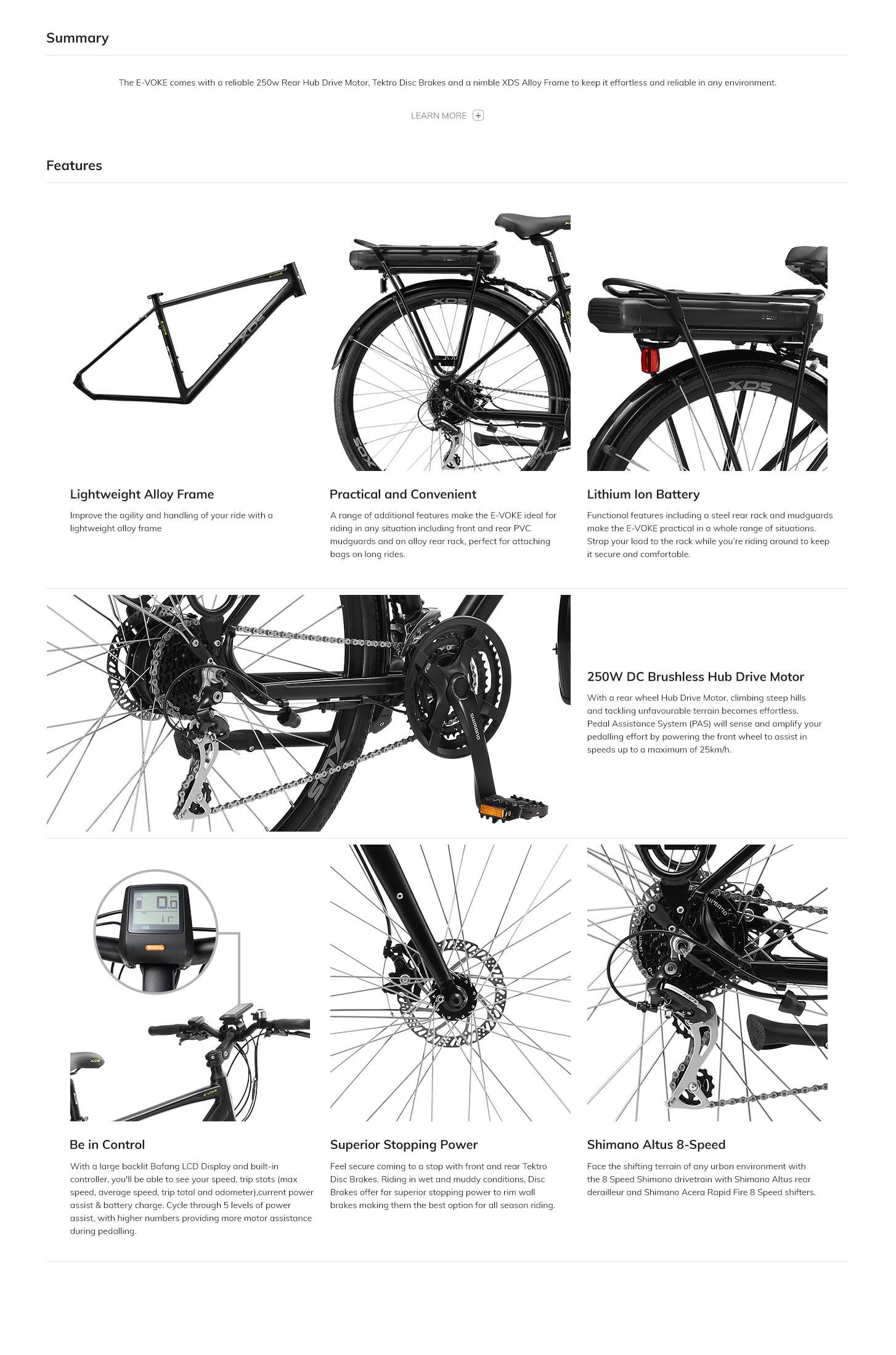 Summary

The E-VOKE comes with a reliable 250w Rear Hub Drive Motor, Tektro Disc Brakes and a nimble XDS Alloy Frame to keep it effortless and reliable in any environment.

LEARN MORE +

Features

Lightweight Alloy Frame

Improve the agility and handling of your ride with a lightweight alloy frame

Practical and Convenient

A range of additional features make the E-VOKE ideal for riding in any situation including front and rear PVC mudguards and an alloy rear rack, perfect for attaching bags on long rides.

Lithium Ion Battery

Functional features including a steel rear rack and mudguards make the E-VOKE practical in a whole range of situations. Strap your load to the rack while you're riding around to keep it secure and comfortable.

250W DC Brushless Hub Drive Motor

With a rear wheel Hub Drive Motor, climbing steep hills and tackling unfavourable terrain becomes effortless. Pedal Assistance System (PAS) will sense and amplify your pedalling effort by powering the front wheel to assist in speeds up to a maximum of 25km/h.

Be in Control

With a large backlit Bafang LCD Display and built-in controller, you'll be able to see your speed, trip stats (max speed, average speed, trip total and odometer),current power assist & battery charge. Cycle through 5 levels of power assist, with higher numbers providing more motor assistance during pedalling.

Superior Stopping Power

Feel secure coming to a stop with front and rear Tektro Disc Brakes. Riding in wet and muddy conditions, Disc Brakes offer far superior stopping power to rim wall brakes making them the best option for all season riding.

Shimano Altus 8-Speed

Face the shifting terrain of any urban environment with the 8 Speed Shimano drivetrain with Shimano Altus rear derailleur and Shimano Acera Rapid Fire 8 Speed shifters.